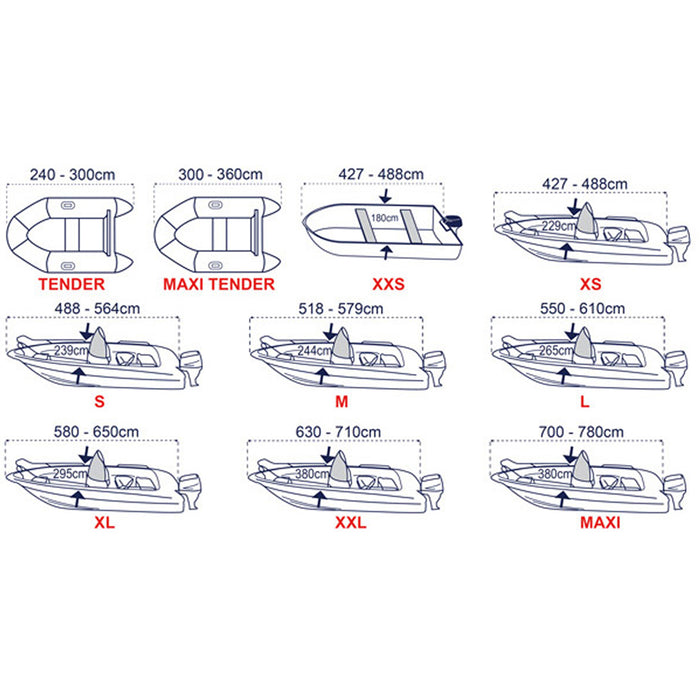 240 - 300cm
TENDER

300 - 360cm
MAXI TENDER

427 - 488cm
180cm
XXS

427 - 488cm
229cm
XS

488 - 564cm
239cm
S

518 - 579cm
244cm
M

550 - 610cm
265cm
L

580 - 650cm
295cm
XL

630 - 710cm
380cm
XXL

700 - 780cm
380cm
MAXI