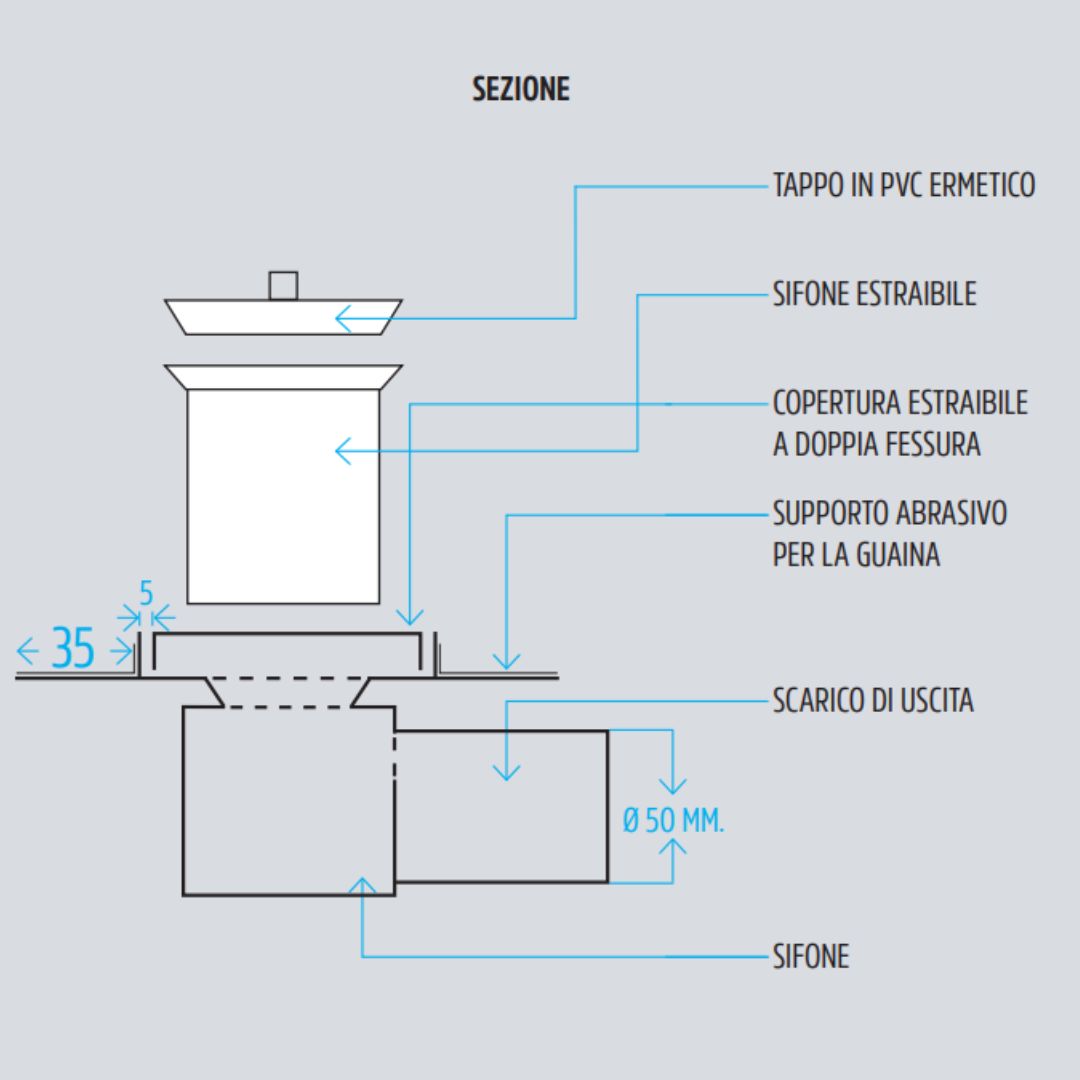 SEZIONE

TAPPO IN PVC ERMETICO

SIFONE ESTRAIBILE

COPERTURA ESTRAIBILE A DOPPIA FESSURA

SUPPORTO ABRASIVO PER LA GUAINA

5

35

SCARICO DI USCITA

Ø 50 MM.

SIFONE