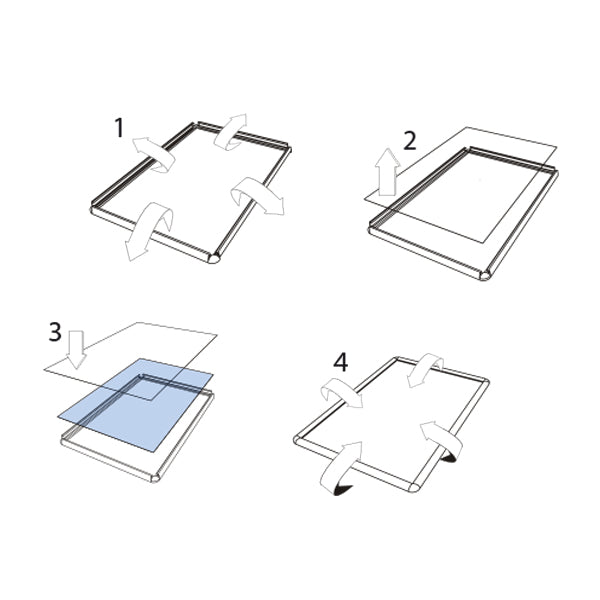 1

2

3

4