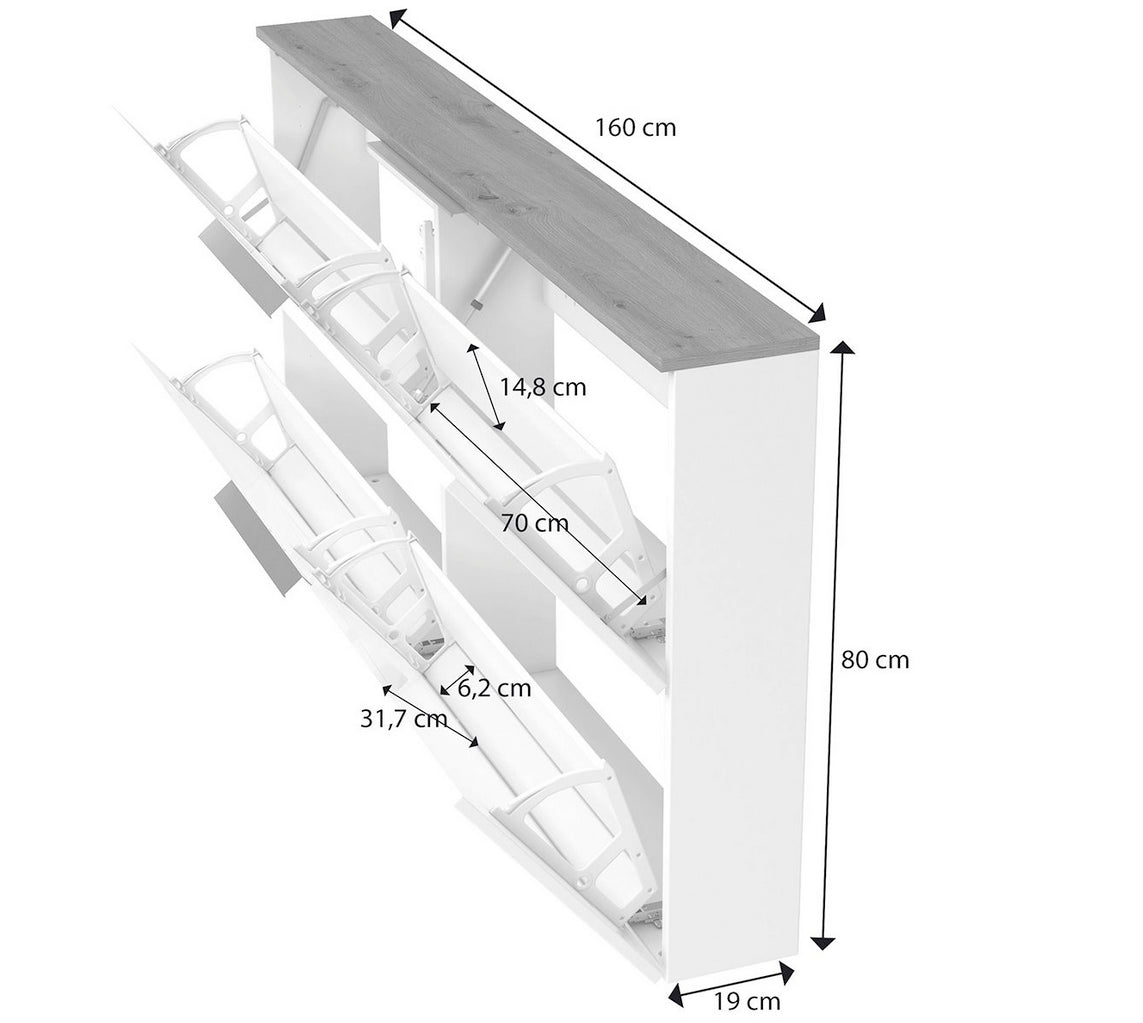 160 cm

14,8 cm

70 cm

80 cm

6,2 cm

31,7 cm

19 cm