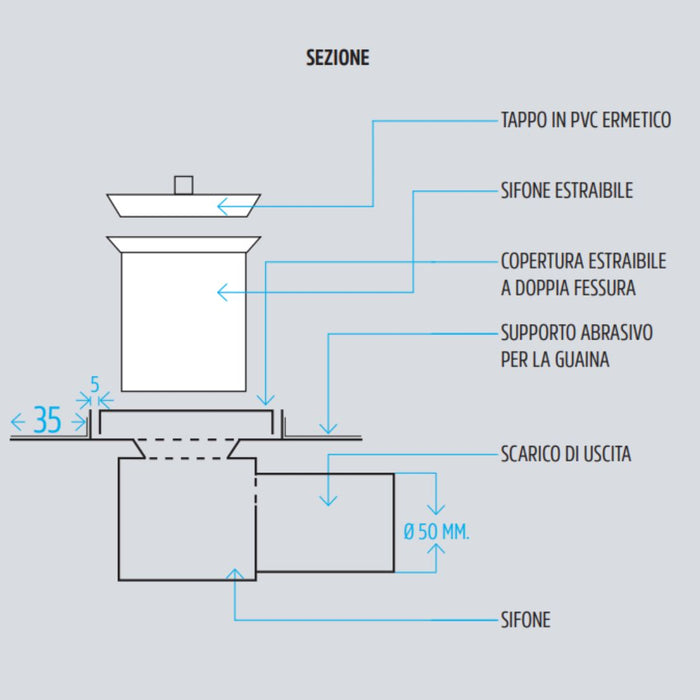 SEZIONE

TAPPO IN PVC ERMETICO

SIFONE ESTRAIBILE

COPERTURA ESTRAIBILE
A DOPPIA FESSURA

SUPPORTO ABRASIVO
PER LA GUAINA

5

35

SCARICO DI USCITA

Ø 50 MM.

SIFONE