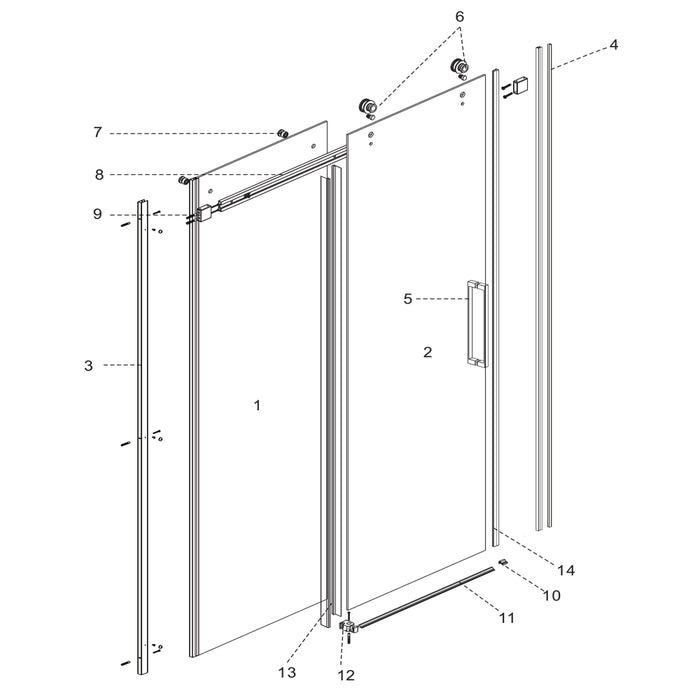 6
4
7
8
9
5
2
3
1
14
10
11
13
12