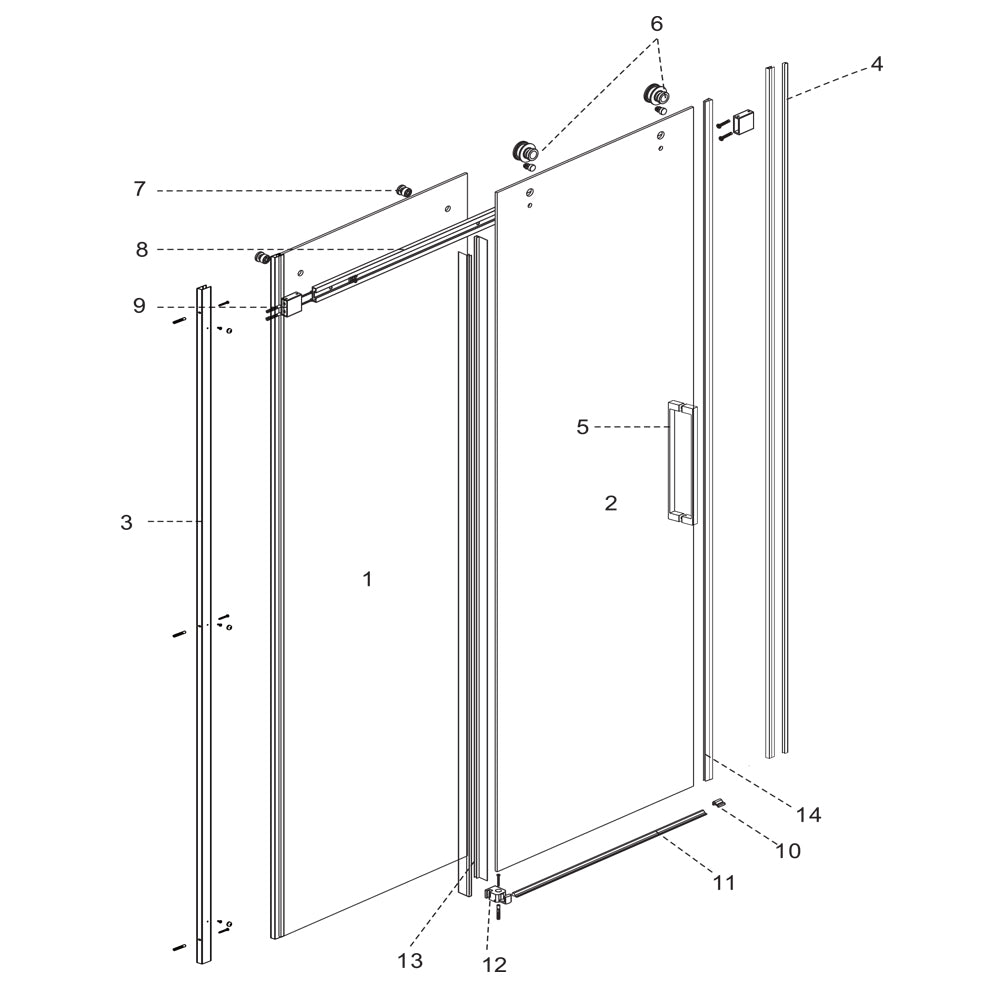 6
4
7
8
9
5
2
3
1
14
10
11
13
12