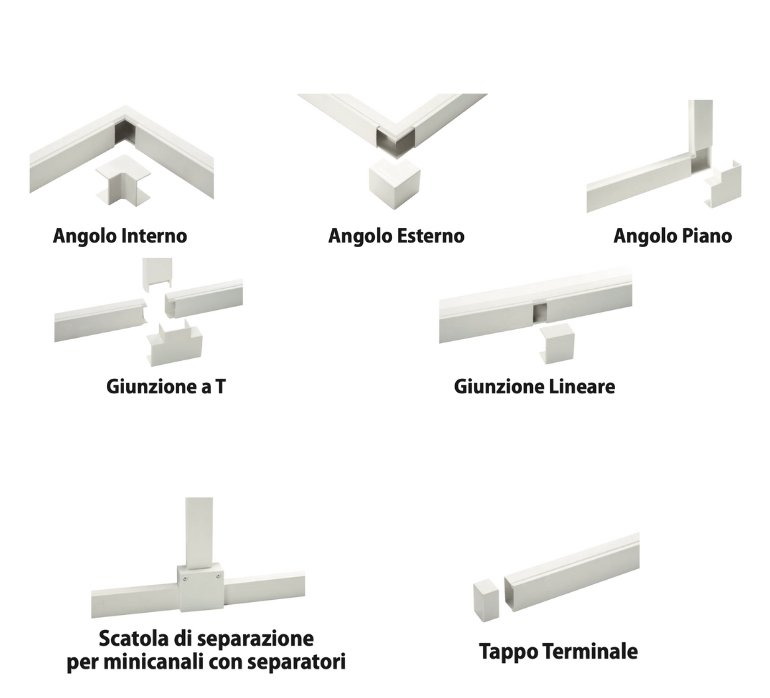 Angolo Interno

Angolo Esterno

Angolo Piano

Giunzione a T

Giunzione Lineare

Scatola di separazione per minicanali con separatori

Tappo Terminale