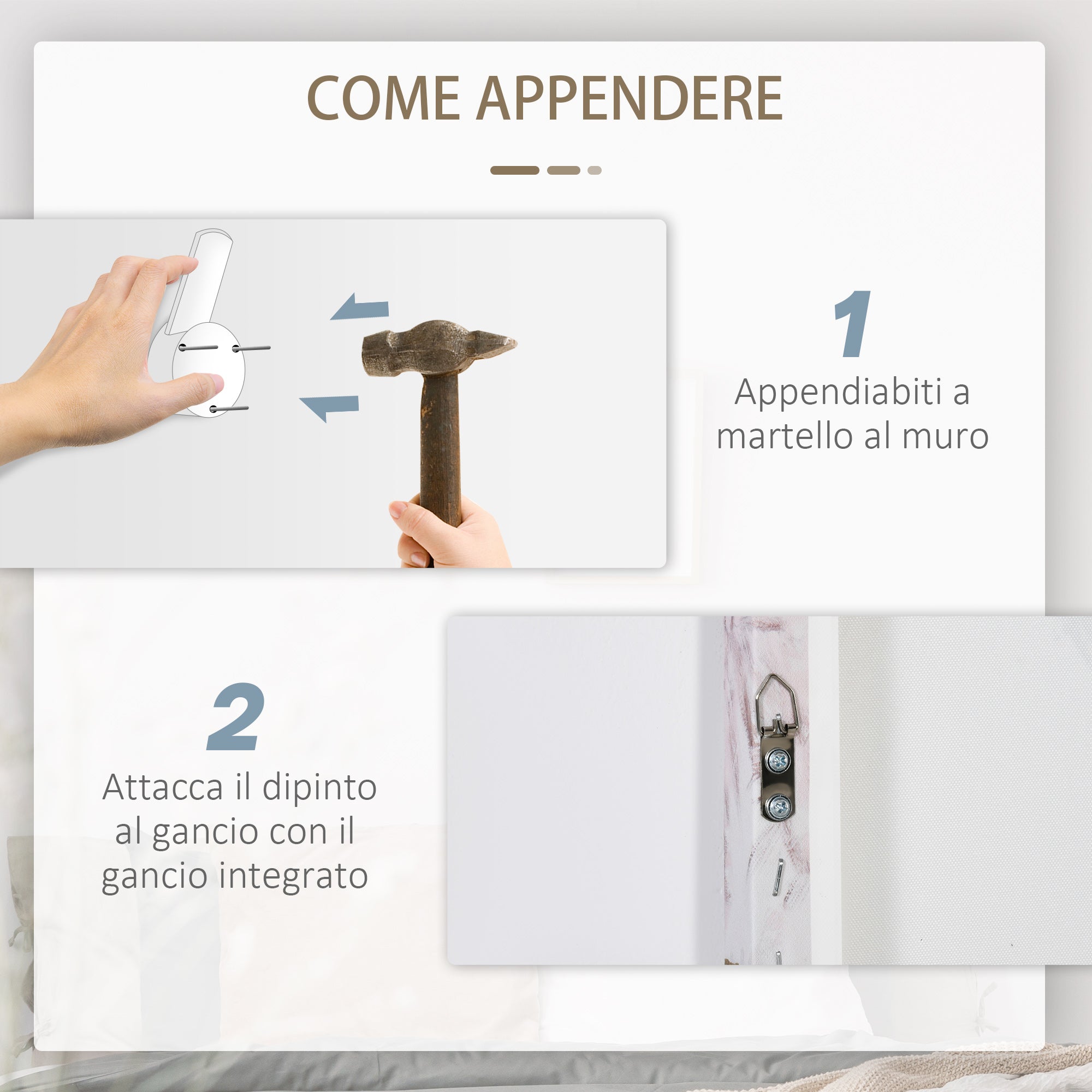 COME APPENDERE

1
Appendiabiti a martello al muro

2
Attacca il dipinto al gancio con il gancio integrato