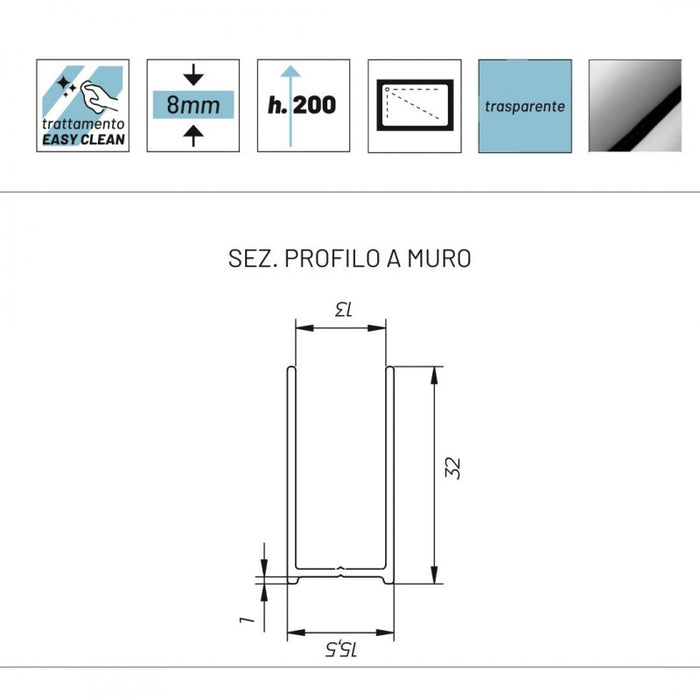 trattamento
EASY CLEAN

8mm

h. 200

trasparente

SEZ. PROFILO A MURO

13

32

1

15,5