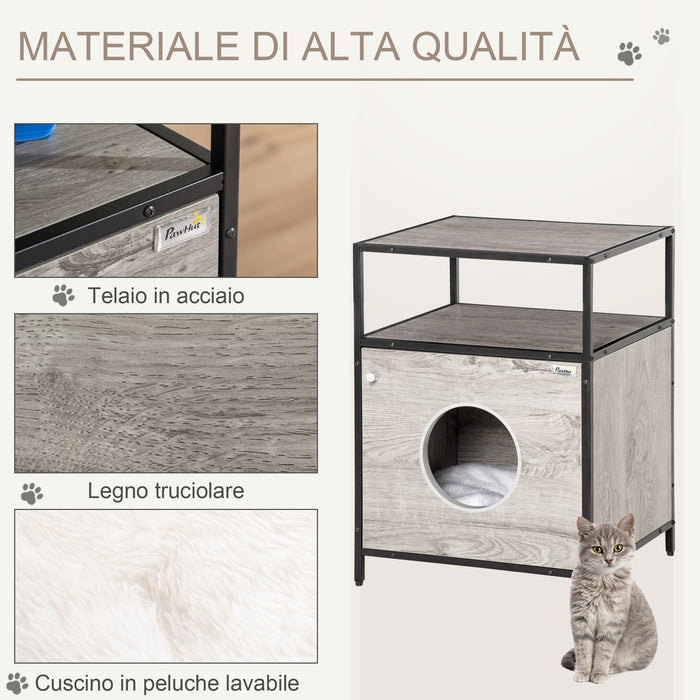 MATERIALE DI ALTA QUALITÀ

PawHut

Telaio in acciaio

Legno truciolare

Cuscino in peluche lavabile

PawHut