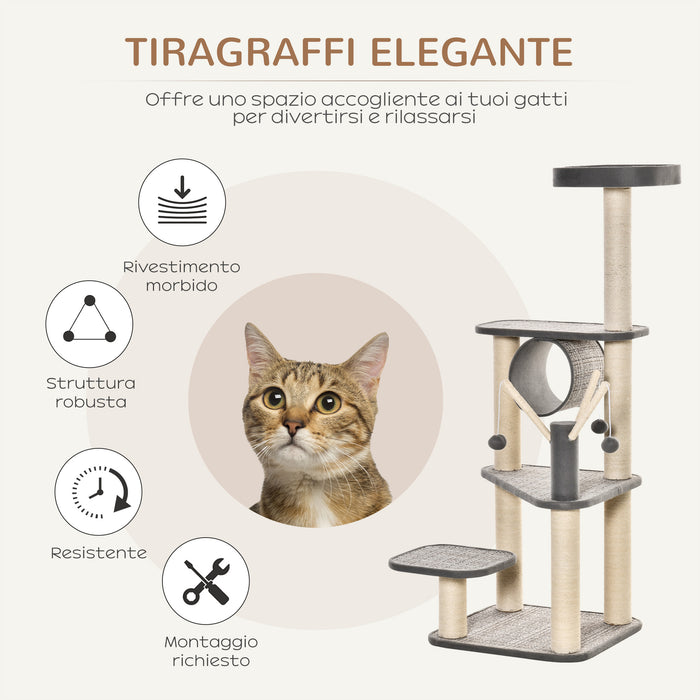 TIRAGRAFFI ELEGANTE

Offre uno spazio accogliente ai tuoi gatti per divertirsi e rilassarsi

Rivestimento morbido

Struttura robusta

Resistente

Montaggio richiesto