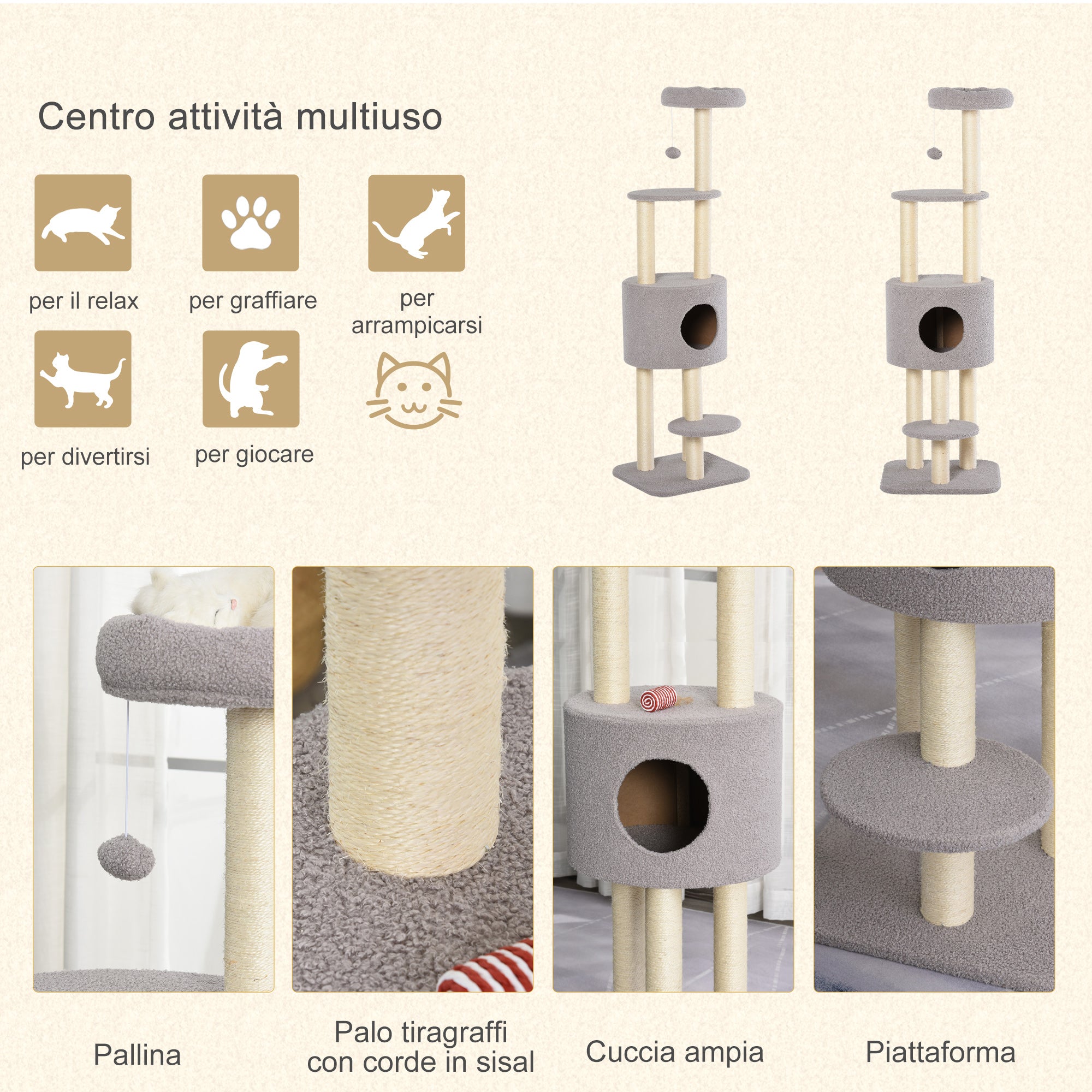 Centro attività multiuso

per il relax

per graffiare

per arrampicarsi

per divertirsi

per giocare

Pallina

Palo tiragraffi con corde in sisal

Cuccia ampia

Piattaforma