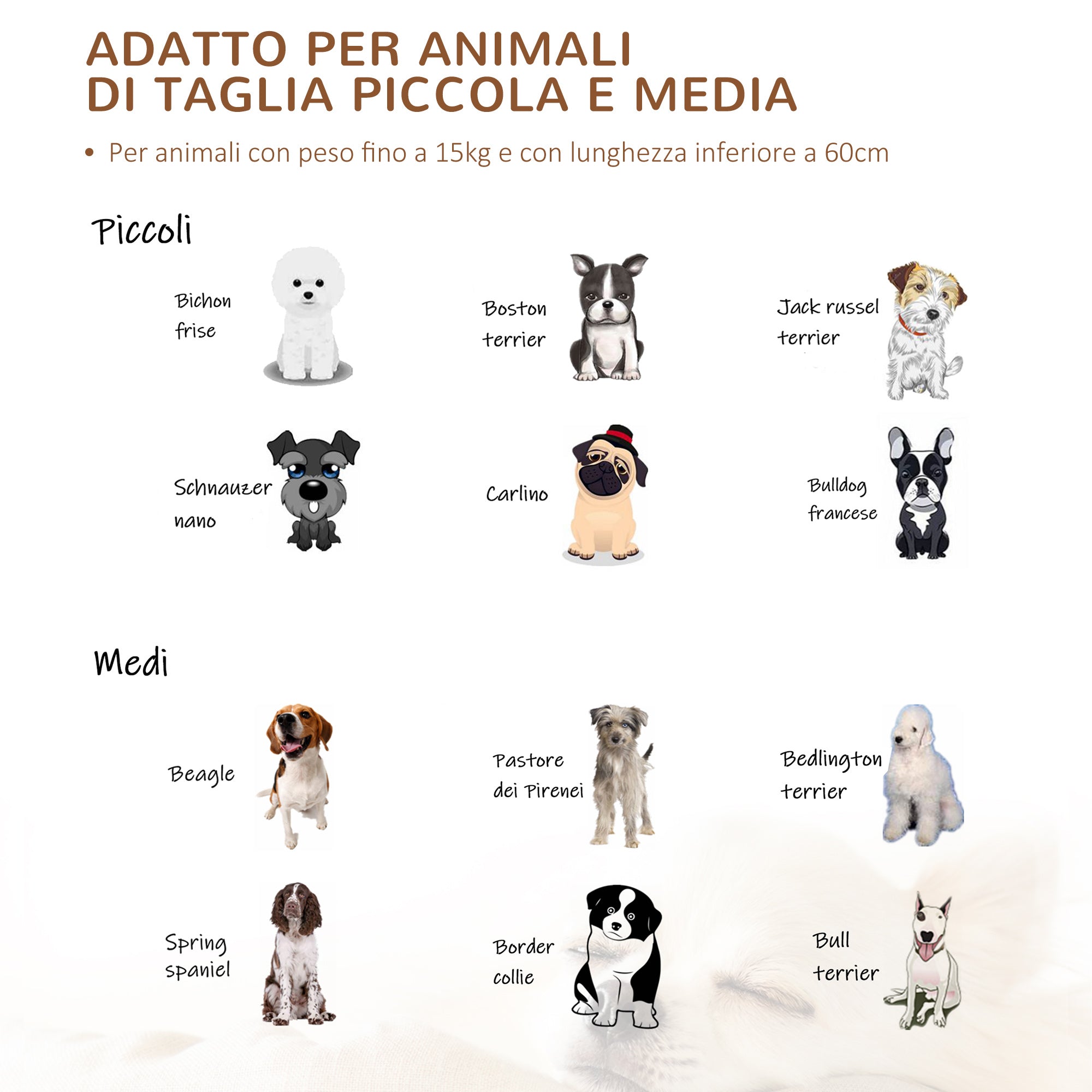 ADATTO PER ANIMALI
DI TAGLIA PICCOLA E MEDIA

• Per animali con peso fino a 15kg e con lunghezza inferiore a 60cm

Piccoli

Bichon frise

Boston terrier

Jack russel terrier

Schnauzer nano

Carlino

Bulldog francese

Medi

Beagle

Pastore dei Pirenei

Bedlington terrier

Spring spaniel

Border collie

Bull terrier