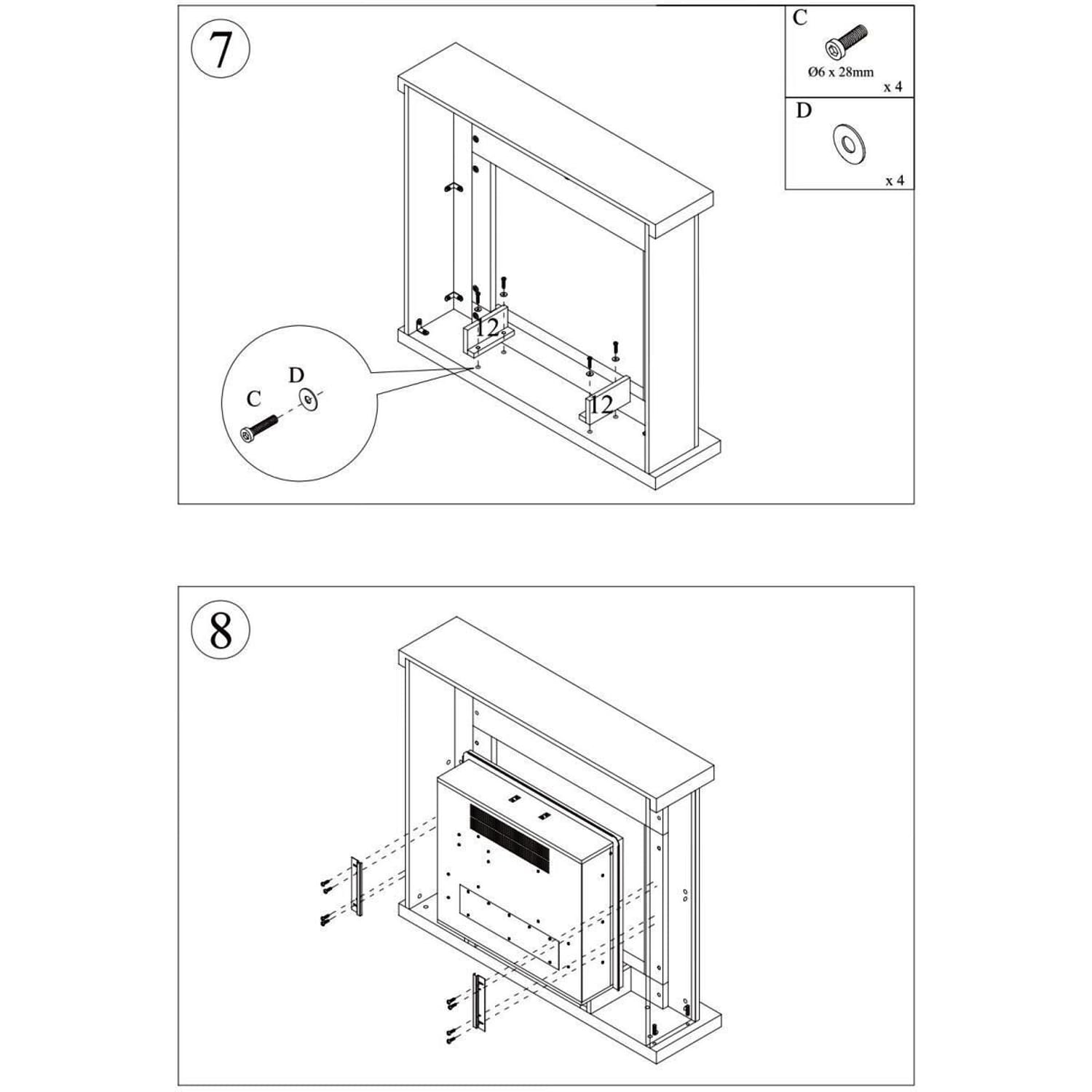 7

C
Ø6 x 28mm
x 4

D
x 4

12

12

D
C

8