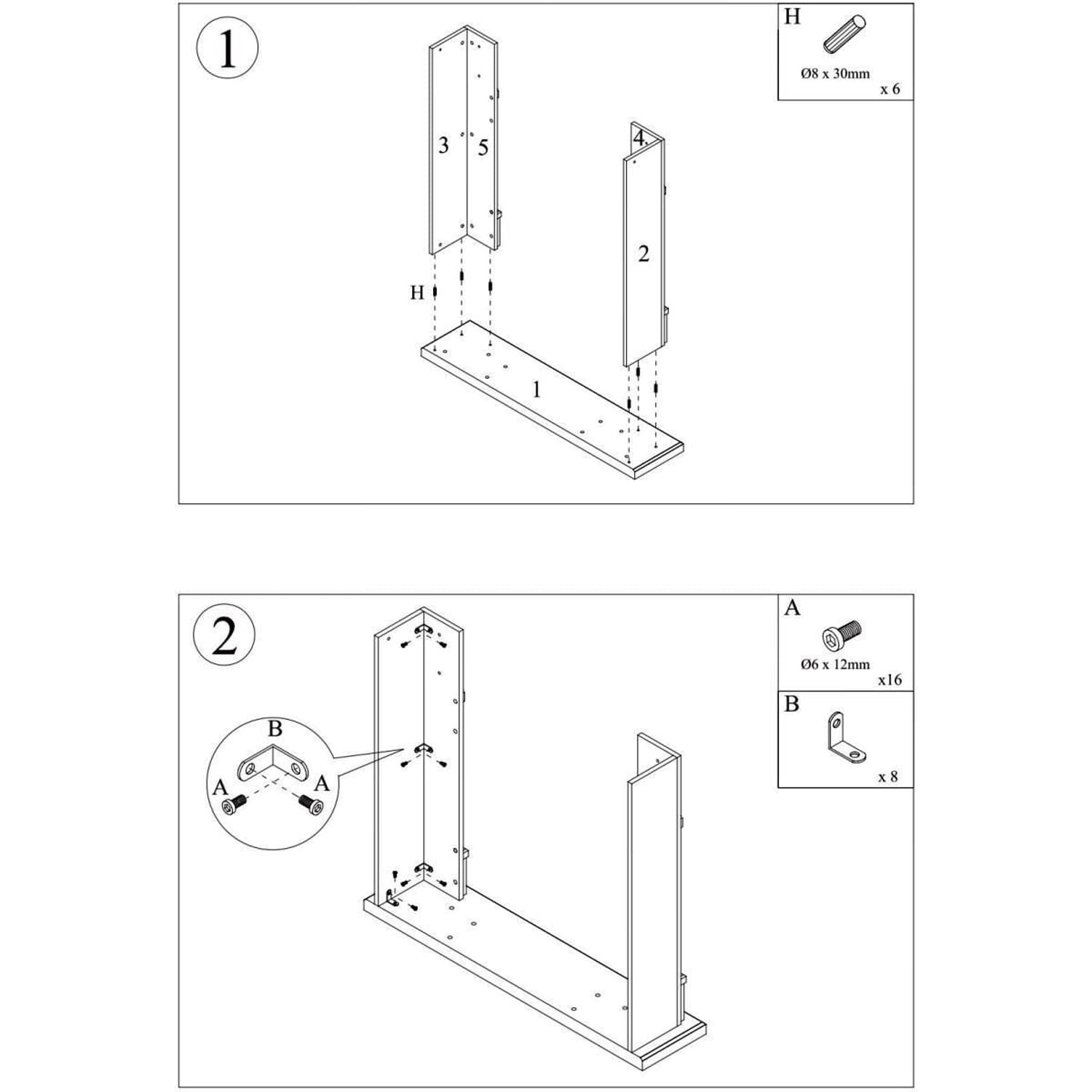 1

H

Ø8 x 30mm

x 6

3

5

4

2

H

1

2

A

Ø6 x 12mm

x16

B

x 8

B

A

A