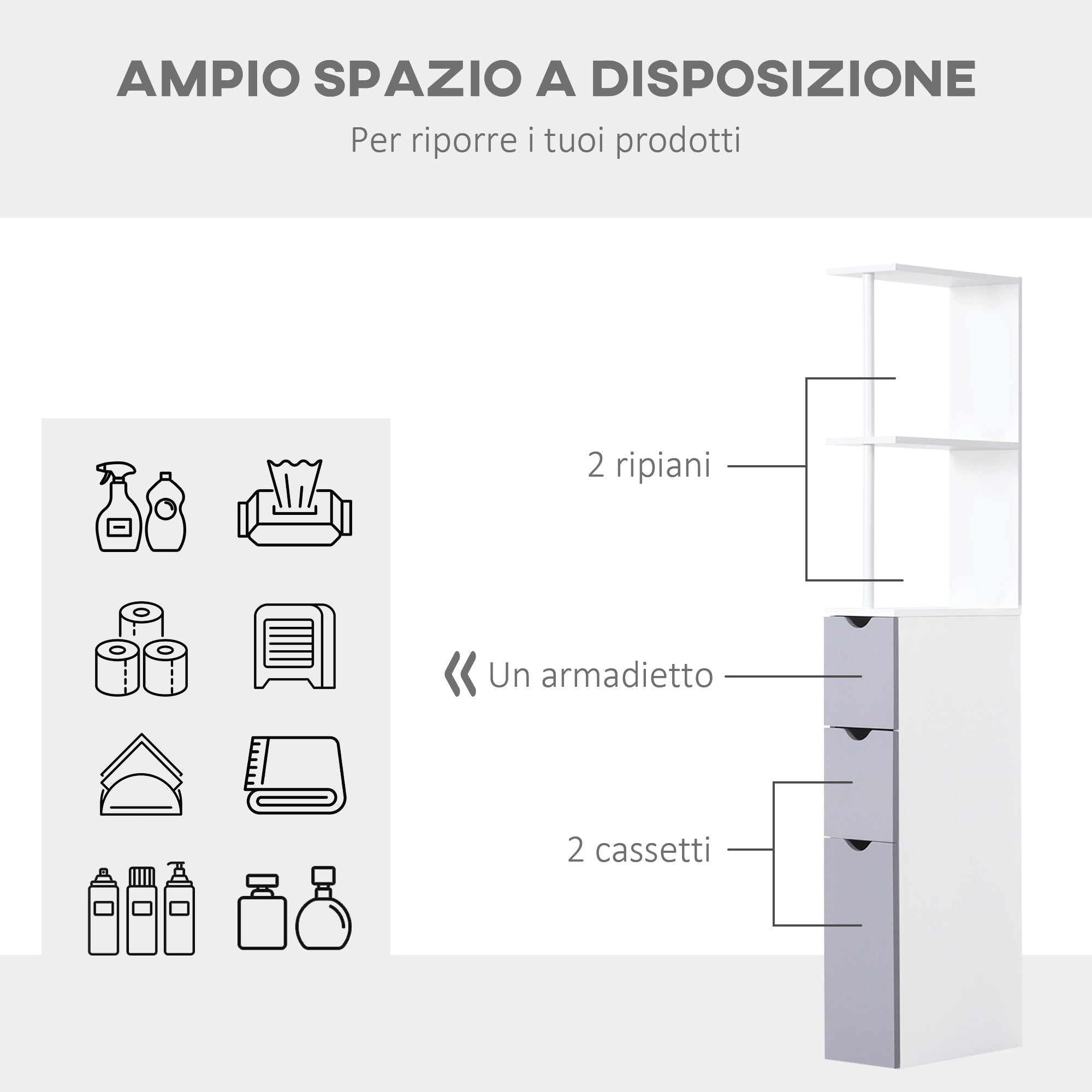 AMPIO SPAZIO A DISPOSIZIONE

Per riporre i tuoi prodotti

2 ripiani

Un armadietto

2 cassetti