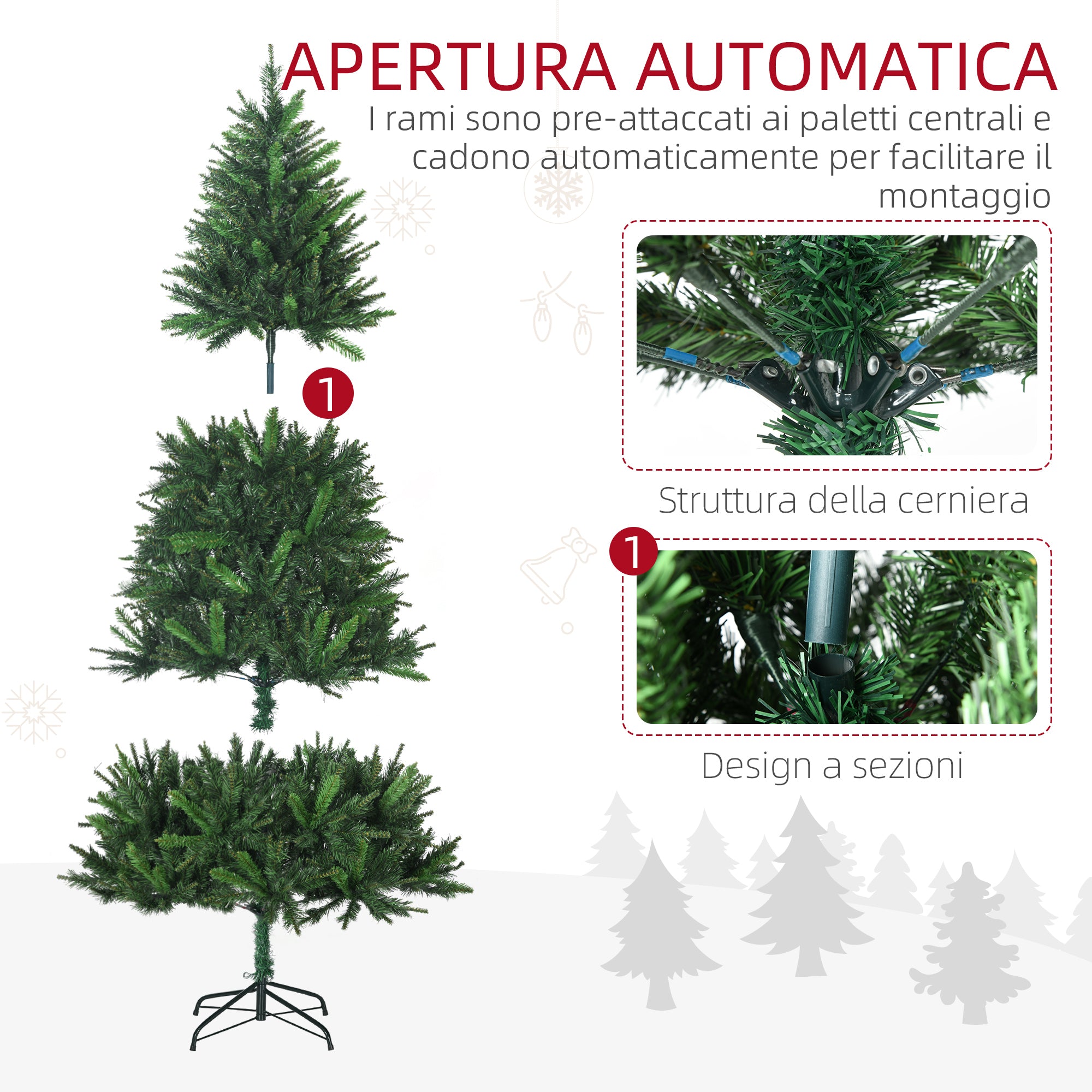 APERTURA AUTOMATICA

I rami sono pre-attaccati ai paletti centrali e cadono automaticamente per facilitare il montaggio

1

Struttura della cerniera

1

Design a sezioni