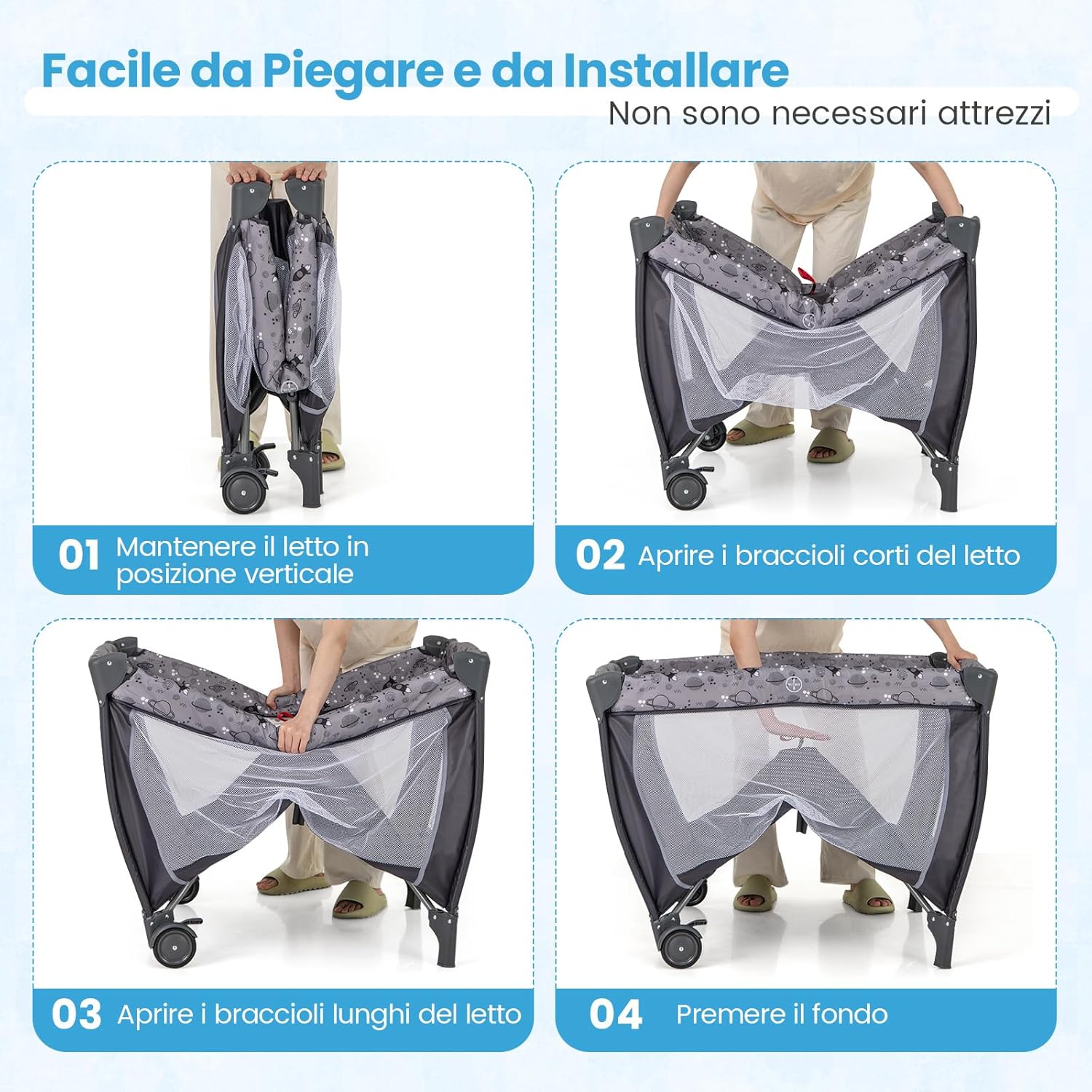 Facile da Piegare e da Installare

Non sono necessari attrezzi

01 Mantenere il letto in posizione verticale

02 Aprire i braccioli corti del letto

03 Aprire i braccioli lunghi del letto

04 Premere il fondo