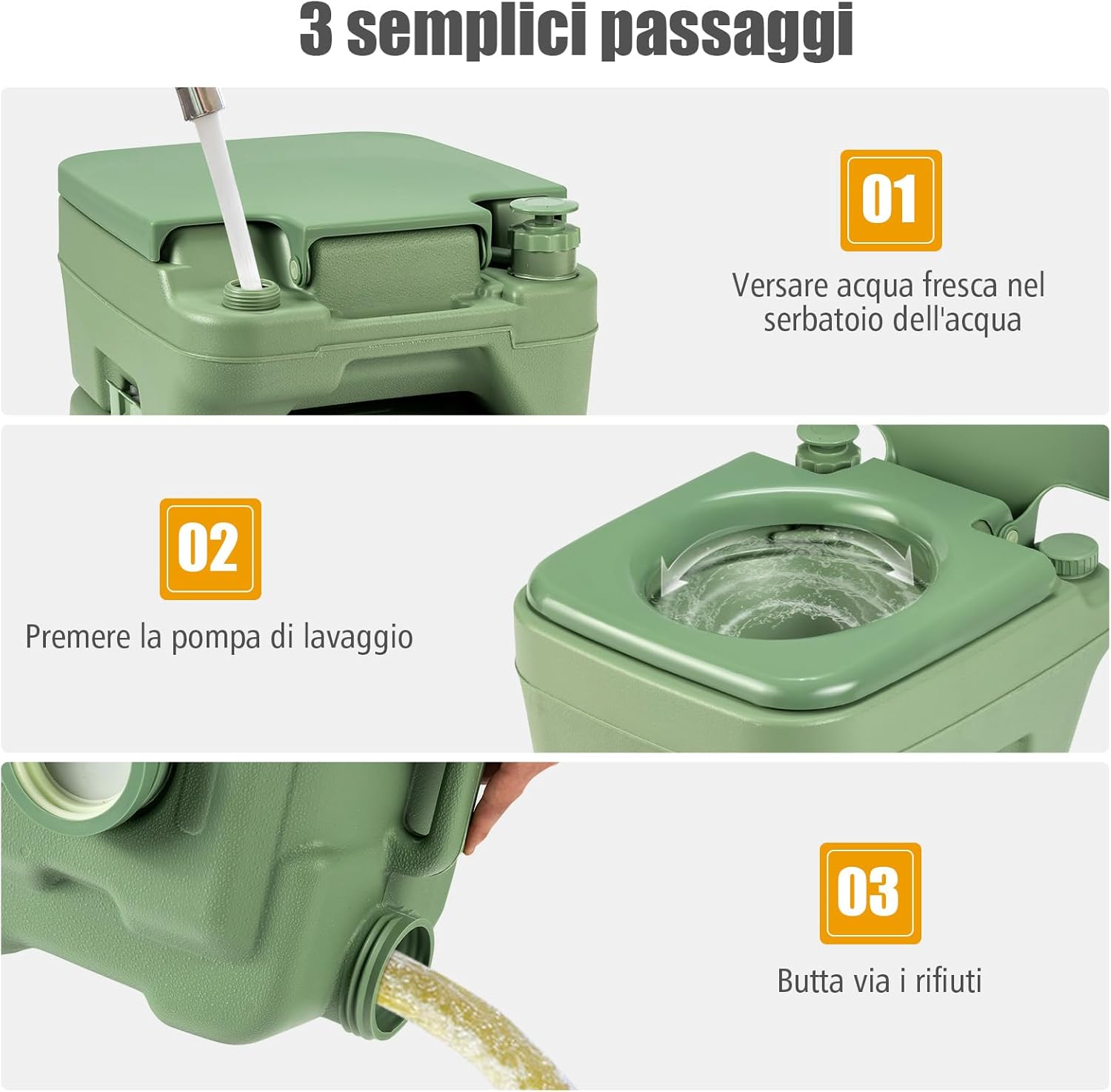 3 semplici passaggi

01

Versare acqua fresca nel serbatoio dell'acqua

02

Premere la pompa di lavaggio

03

Butta via i rifiuti