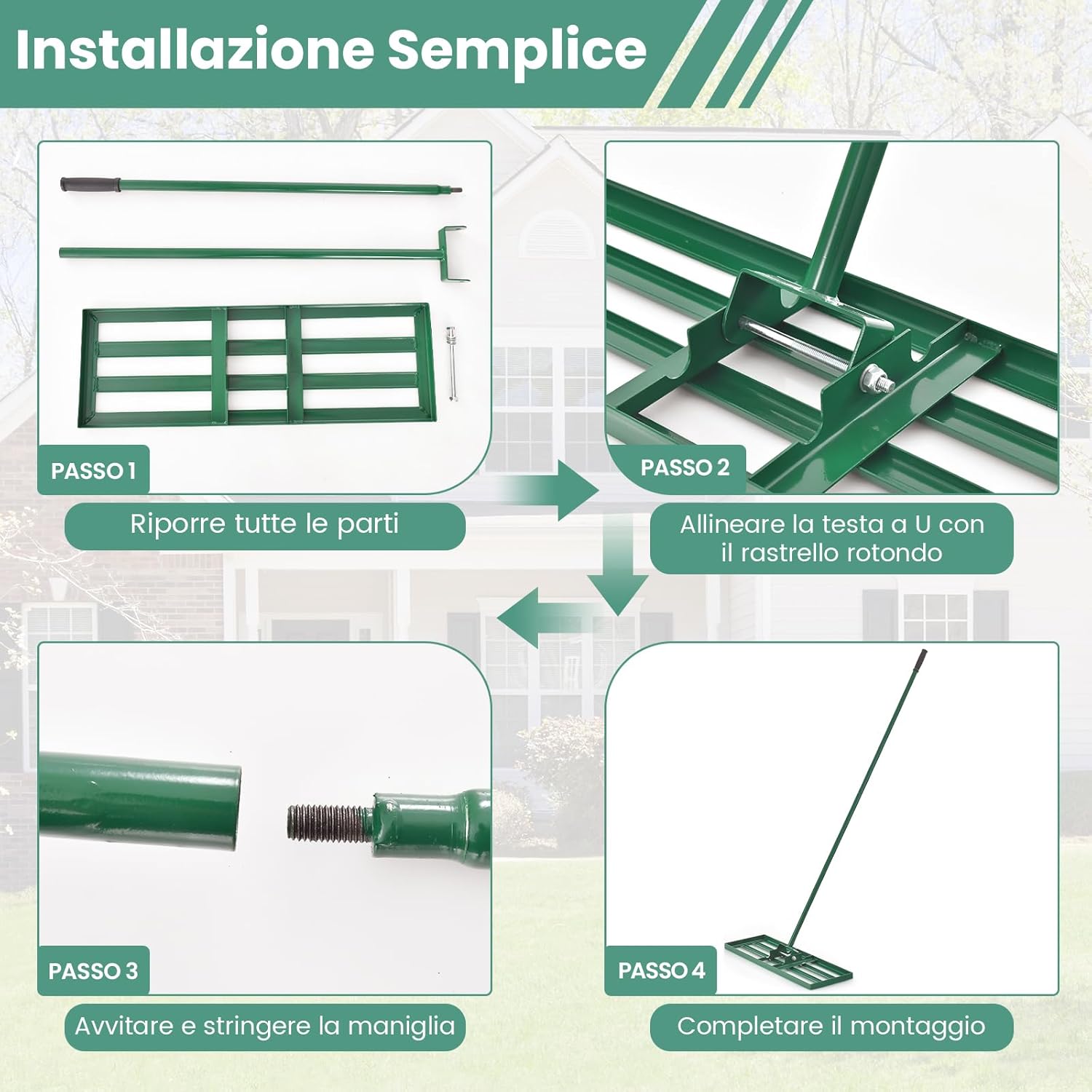 Installazione Semplice

PASSO 1

Riporre tutte le parti

PASSO 2

Allineare la testa a U con il rastrello rotondo

PASSO 3

Avvitare e stringere la maniglia

PASSO 4

Completare il montaggio