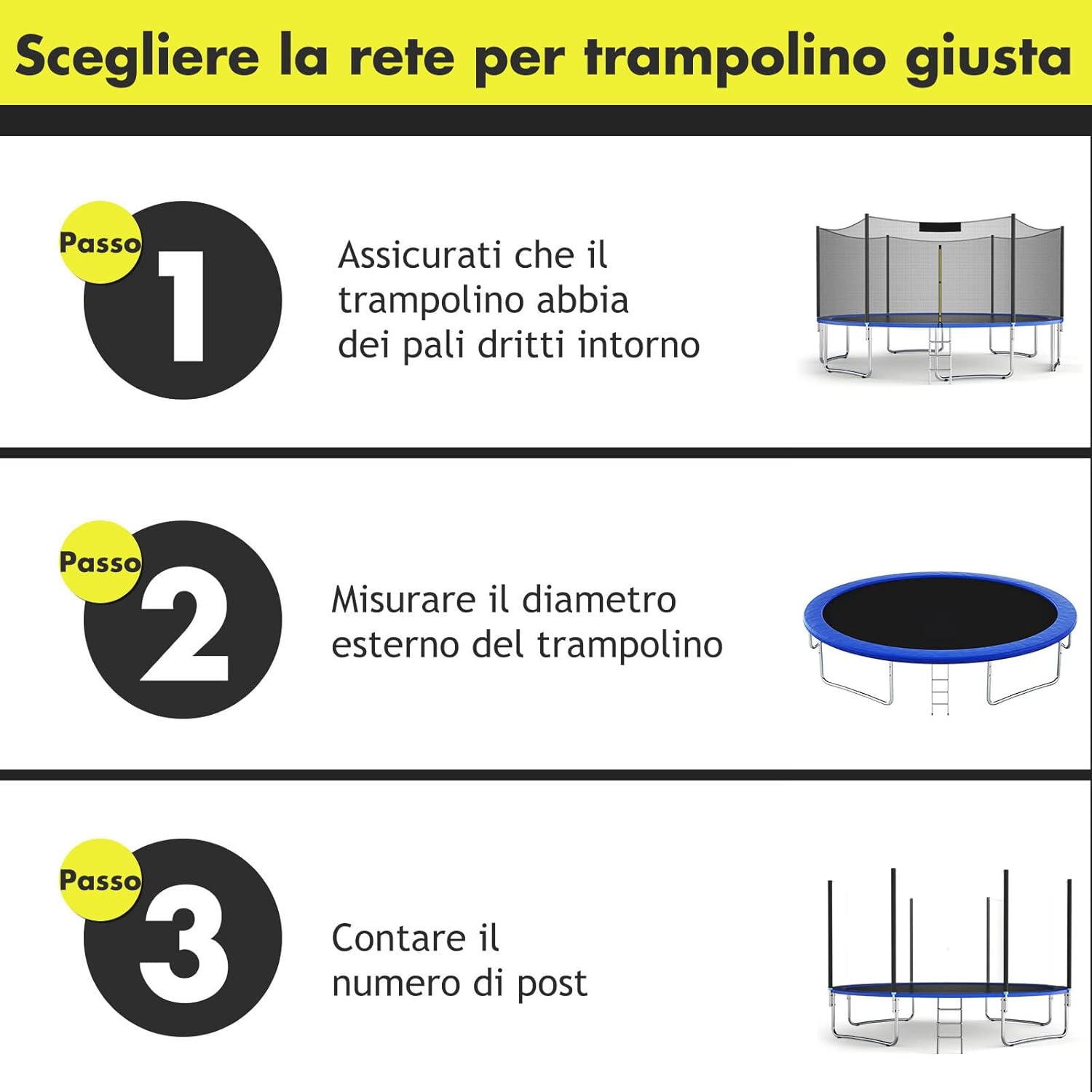 Scegliere la rete per trampolino giusta

Passo 1

Assicurati che il trampolino abbia dei pali dritti intorno

Passo 2

Misurare il diametro esterno del trampolino

Passo 3

Contare il numero di post