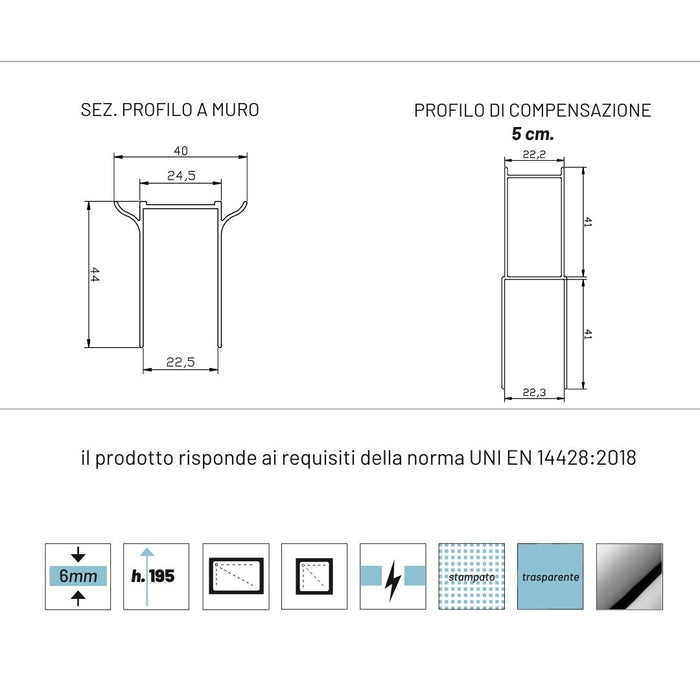 SEZ. PROFILO A MURO

40

24,5

44

22,5

PROFILO DI COMPENSAZIONE
5 cm.

22,2

41

41

22,3

il prodotto risponde ai requisiti della norma UNI EN 14428:2018

6mm

h. 195

stampato

trasparente