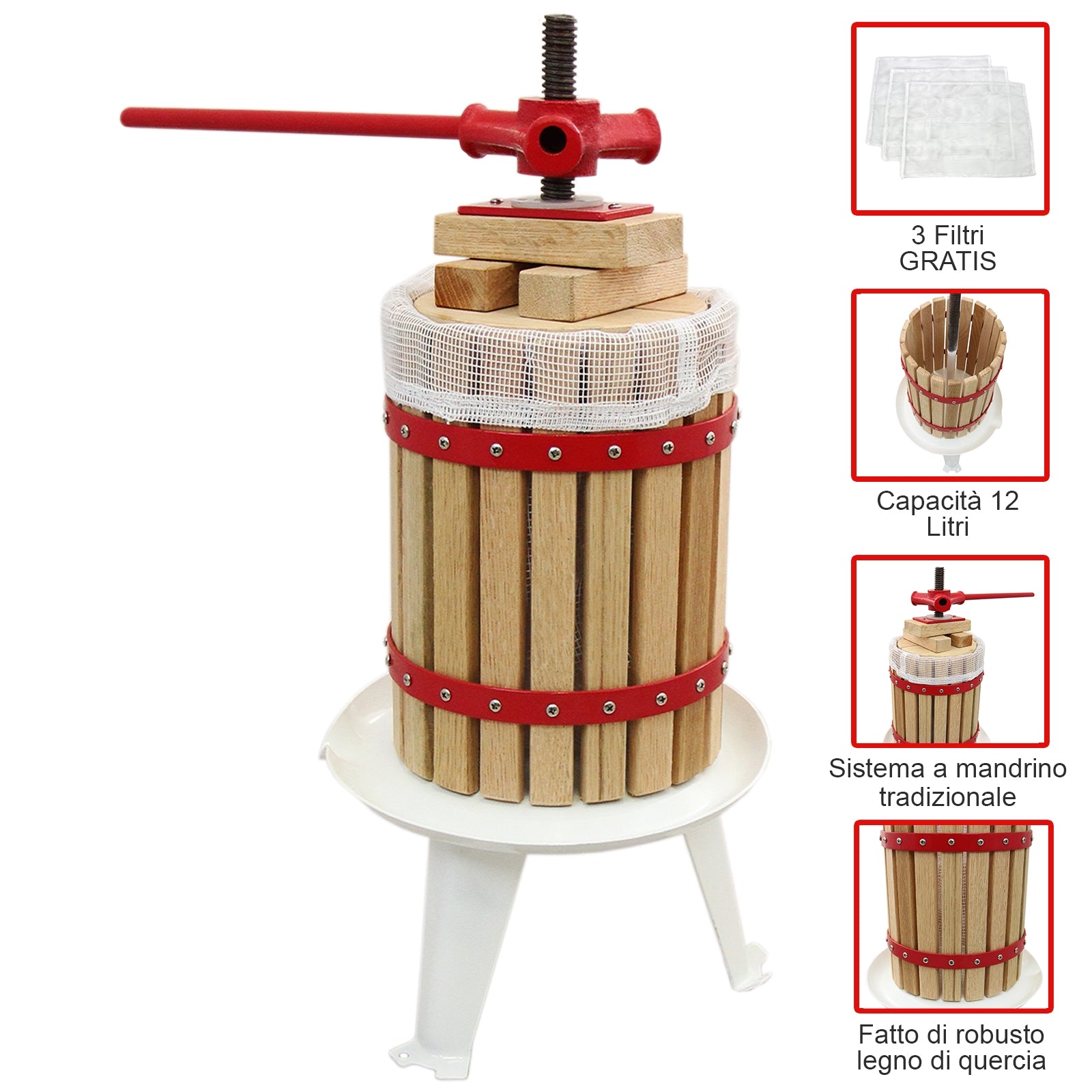 3 Filtri GRATIS

Capacità 12 Litri

Sistema a mandrino tradizionale

Fatto di robusto legno di quercia